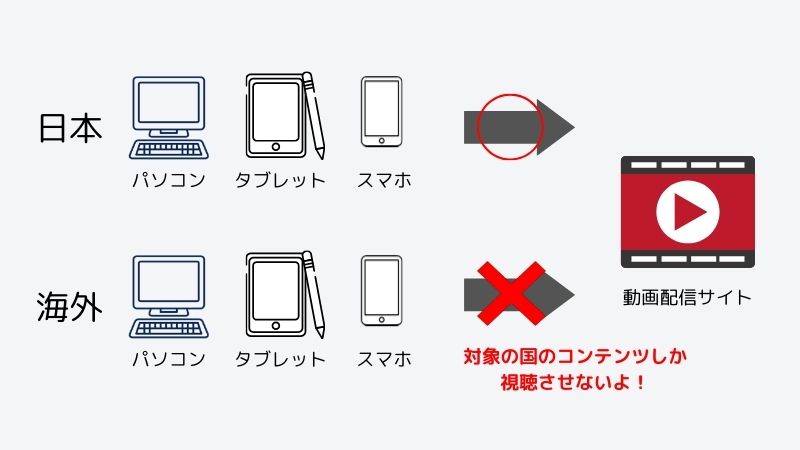 日本

パソコン タブレット スマホ

海外

パソコン タブレット スマホ

動画配信サイト

対象の国のコンテンツしか視聴させないよ！